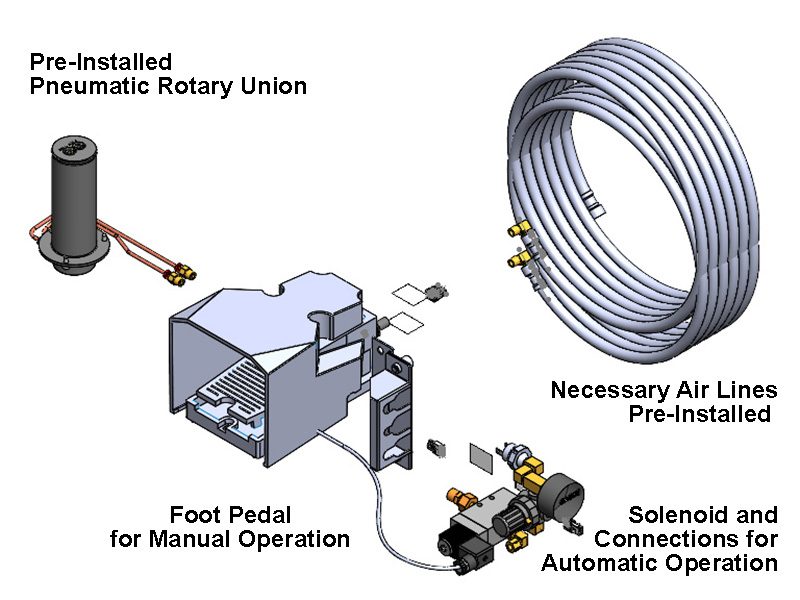 Pre-Installed
Pneumatic Rotary Union

Necessary Air Lines
Pre-Installed

Foot Pedal
for Manual Operation

Solenoid and
Connections for
Automatic Operation